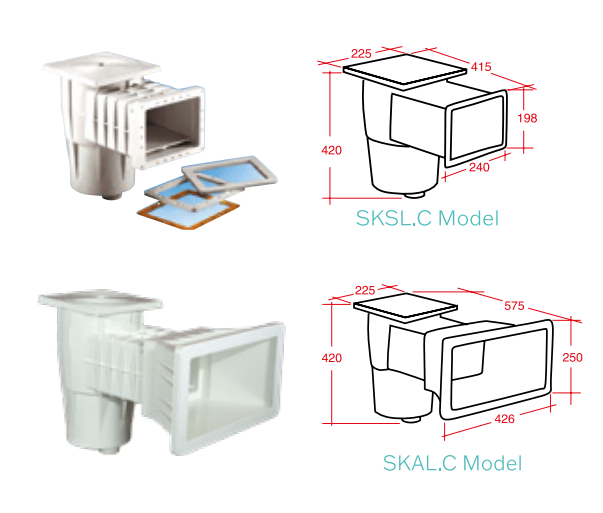 225
415
198
420
240
SKSL.C Model

225
575
420
250
426
SKAL.C Model